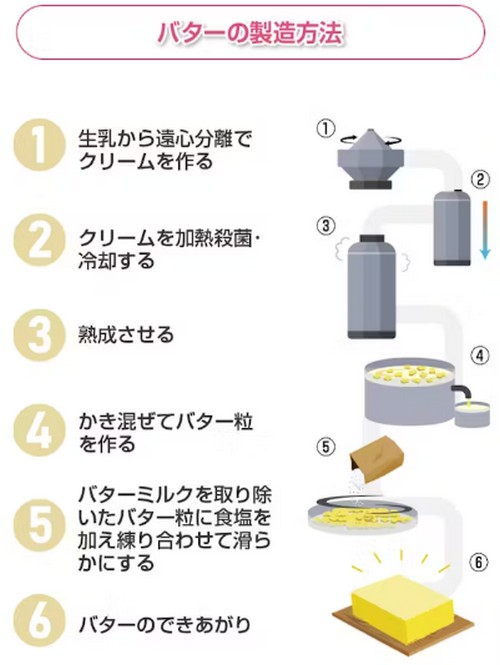 バターの製造方法

1 生乳から遠心分離でクリームを作る

2 クリームを加熱殺菌・冷却する

3 熟成させる

4 かき混ぜてバター粒を作る

5 バターミルクを取り除いたバター粒に食塩を加え練り合わせて滑らかにする

6 バターのできあがり

①
②
③
④
⑤
⑥